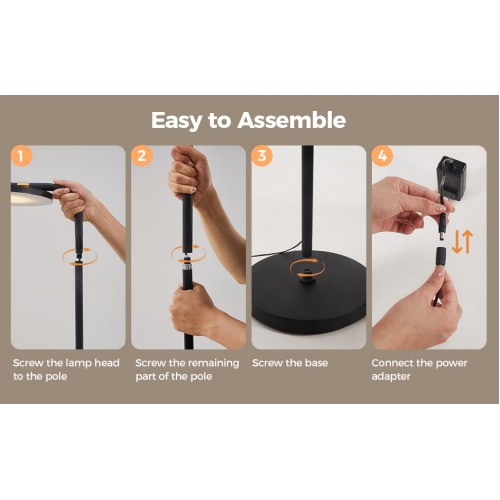 Easy to Assemble

1

Screw the lamp head to the pole

2

Screw the remaining part of the pole

3

Screw the base

4

Connect the power adapter