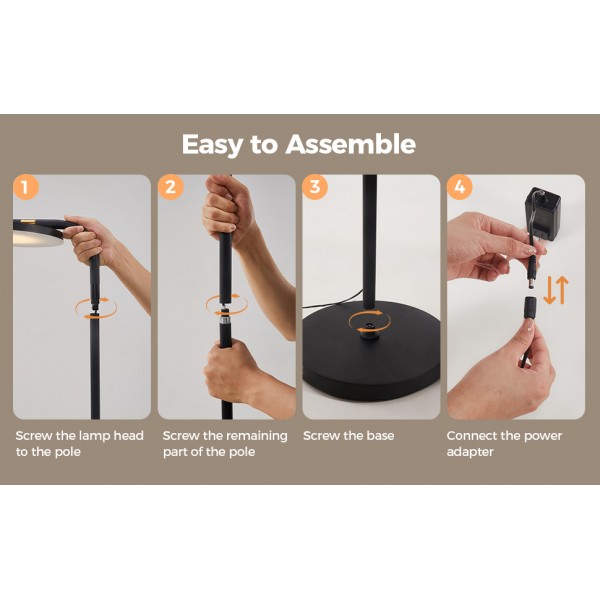 Easy to Assemble

1

Screw the lamp head to the pole

2

Screw the remaining part of the pole

3

Screw the base

4

Connect the power adapter