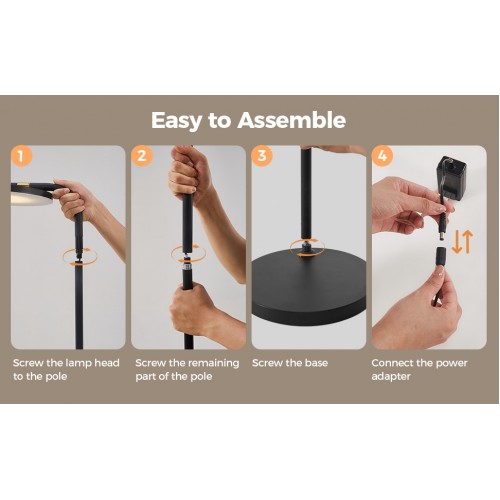 Easy to Assemble

1

Screw the lamp head to the pole

2

Screw the remaining part of the pole

3

Screw the base

4

Connect the power adapter