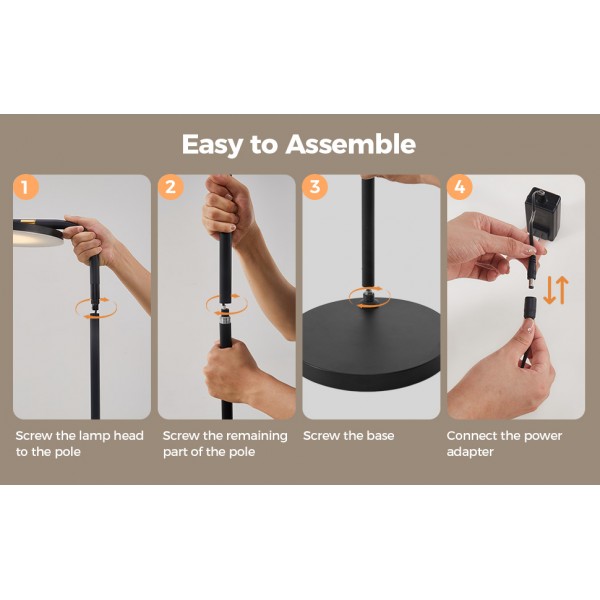 Easy to Assemble

1

Screw the lamp head to the pole

2

Screw the remaining part of the pole

3

Screw the base

4

Connect the power adapter