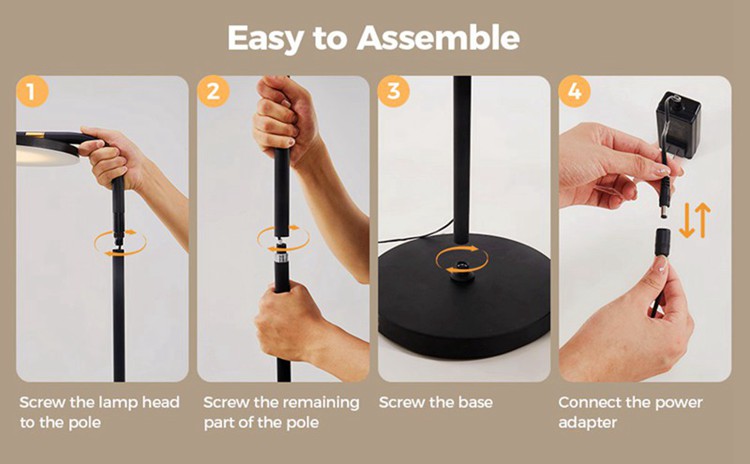 Easy to Assemble

1

Screw the lamp head to the pole

2

Screw the remaining part of the pole

3

Screw the base

4

Connect the power adapter